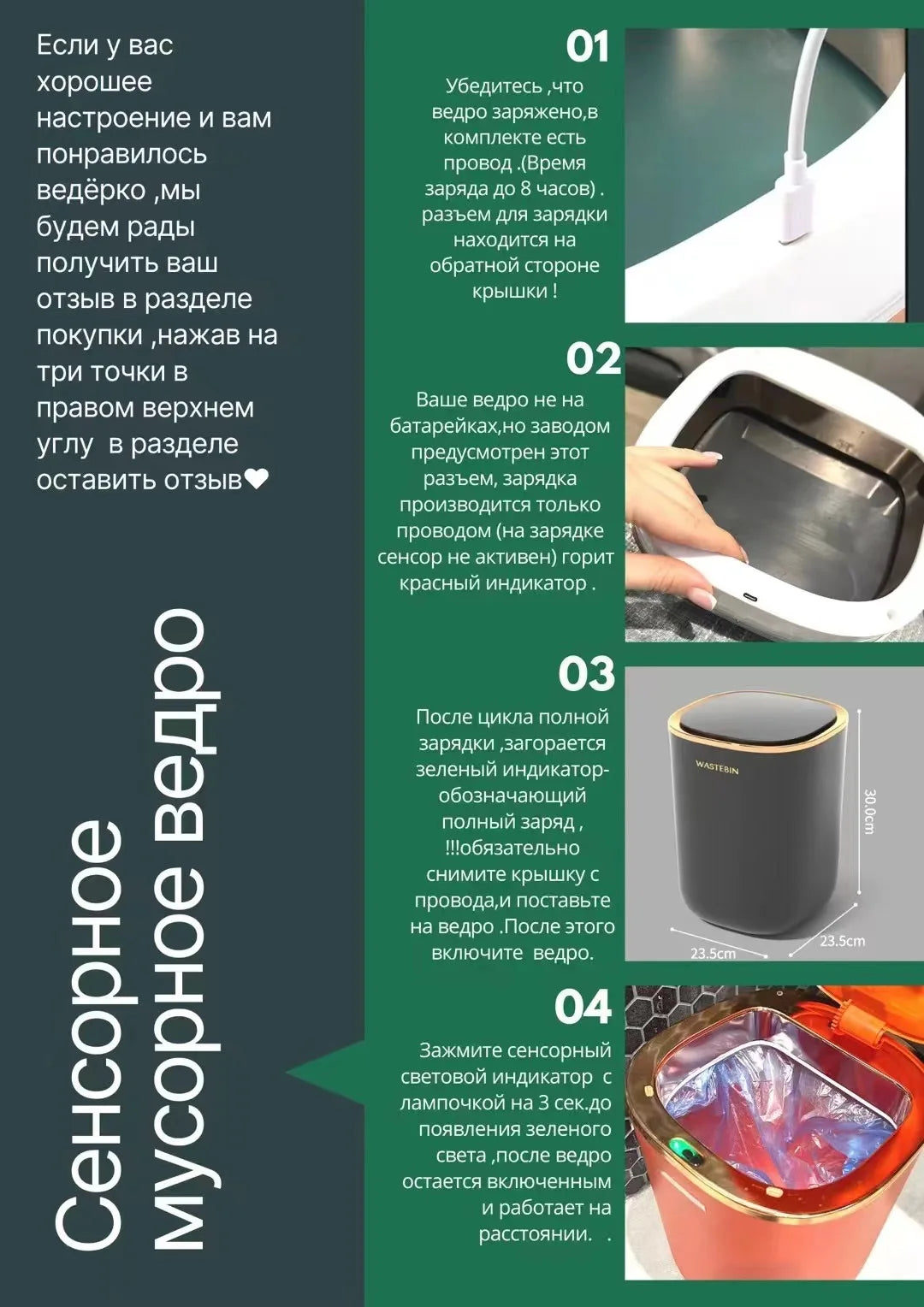 Если у вас хорошее настроение и вам понравилось ведёрко ,мы будем рады получить ваш отзыв в разделе покупки ,нажав на три точки в правом верхнем углу в разделе оставить отзыв❤

Сенсорное мусорное ведро

01

Убедитесь ,что ведро заряжено,в комплекте есть провод .(Время заряда до 8 часов) . разъем для зарядки находится на обратной стороне крышки !

02

Ваше ведро не на батарейках,но заводом предусмотрен этот разъем, зарядка производится только проводом (на зарядке сенсор не активен) горит красный индикатор .

03

После цикла полной зарядки ,загорается зеленый индикатор-обозначающий полный заряд , !!!обязательно снимите крышку с провода,и поставьте на ведро .После этого включите ведро.

WASTEBIN

30.0cm

23.5cm

23.5cm

04

Зажмите сенсорный световой индикатор с лампочкой на 3 сек.до появления зеленого света ,после ведро остается включенным и работает на расстоянии. .